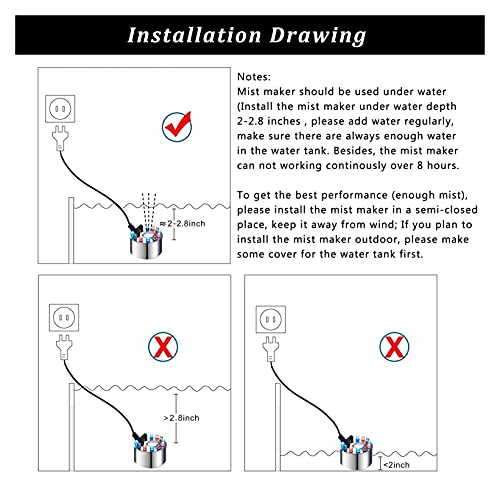 Installation Drawing

≈2-2.8inch

Notes:
Mist maker should be used under water (Install the mist maker under water depth 2-2.8 inches , please add water regularly, make sure there are always enough water in the water tank. Besides, the mist maker can not working continously over 8 hours.

To get the best performance (enough mist), please install the mist maker in a semi-closed place, keep it away from wind; If you plan to install the mist maker outdoor, please make some cover for the water tank first.

>2.8inch

<2inch