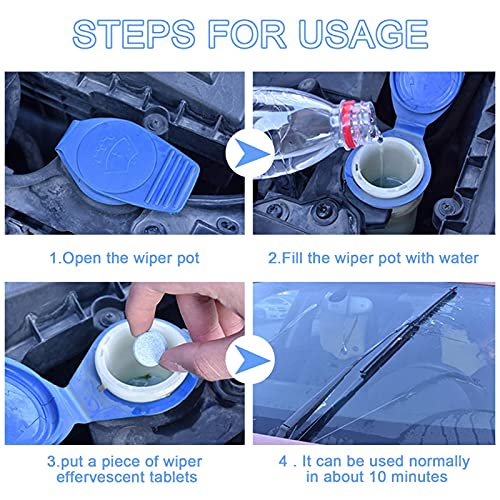 STEPS FOR USAGE

1.Open the wiper pot

2.Fill the wiper pot with water

3.put a piece of wiper effervescent tablets

4 . It can be used normally in about 10 minutes