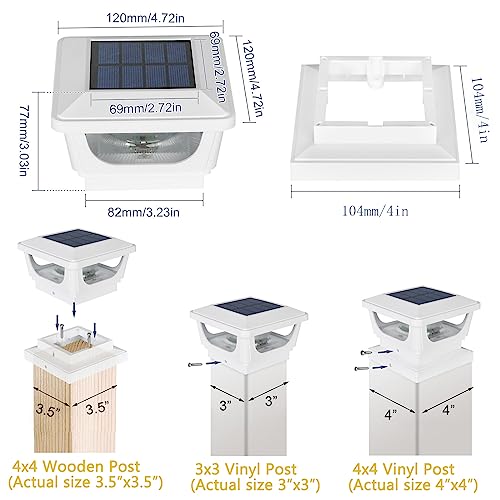 120mm/4.72in

69mm/2.72in

120mm/4.72in

69mm/2.72in

77mm/3.03in

82mm/3.23in

104mm/4in

104mm/4in

3.5"

3.5"

3"

3"

4"

4"

4x4 Wooden Post
(Actual size 3.5"x3.5")

3x3 Vinyl Post
(Actual size 3"x3")

4x4 Vinyl Post
(Actual size 4"x4")