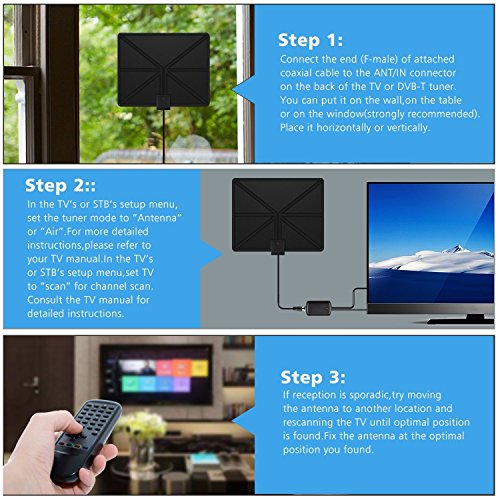 Step 1:
Connect the end (F-male) of attached coaxial cable to the ANT/IN connector on the back of the TV or DVB-T tuner. You can put it on the wall,on the table or on the window(strongly recommended). Place it horizontally or vertically.

Step 2::
In the TV's or STB's setup menu, set the tuner mode to "Antenna" or "Air".For more detailed instructions,please refer to your TV manual.In the TV's or STB's setup menu,set TV to "scan" for channel scan. Consult the TV manual for detailed instructions.

Step 3:
If reception is sporadic,try moving the antenna to another location and rescanning the TV until optimal position is found.Fix the antenna at the optimal position you found.