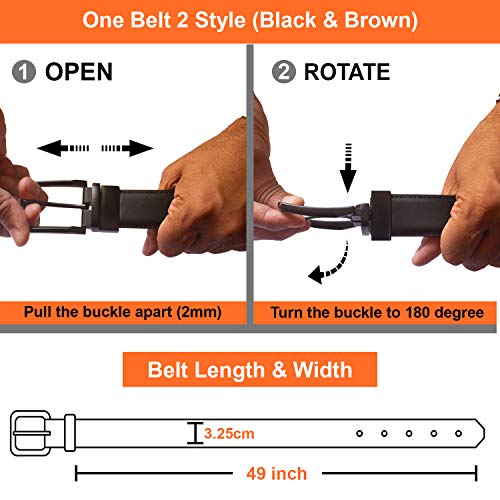 One Belt 2 Style (Black & Brown)

1 OPEN

Pull the buckle apart (2mm)

2 ROTATE

Turn the buckle to 180 degree

Belt Length & Width

3.25cm

49 inch