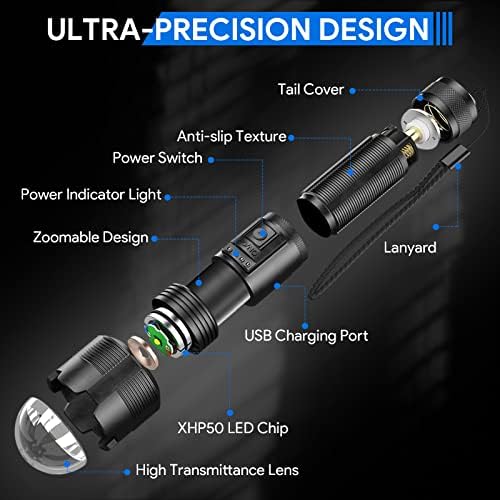 ULTRA-PRECISION DESIGN

Tail Cover

Anti-slip Texture

Power Switch

Power Indicator Light

Zoomable Design

Lanyard

USB Charging Port

XHP50 LED Chip

High Transmittance Lens