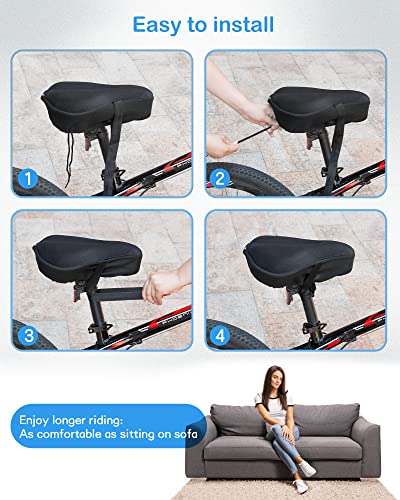 Easy to install

1

2

3

4

Enjoy longer riding:
As comfortable as sitting on sofa