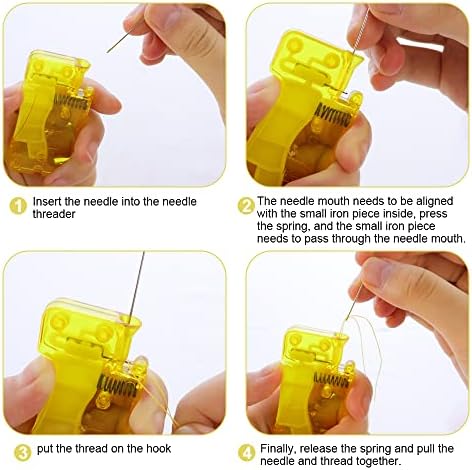 1 Insert the needle into the needle threader

2 The needle mouth needs to be aligned with the small iron piece inside, press the spring, and the small iron piece needs to pass through the needle mouth.

3 put the thread on the hook

4 Finally, release the spring and pull the needle and thread together.