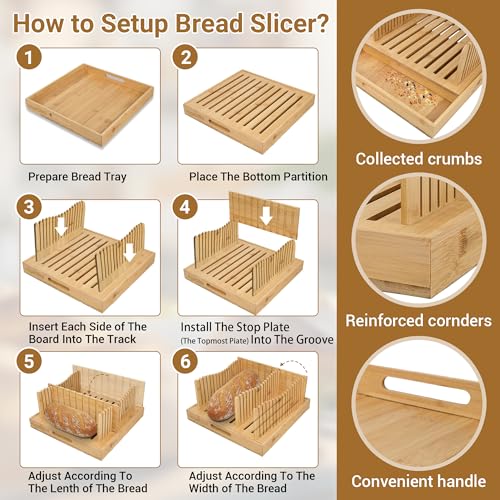 How to Setup Bread Slicer?

1
Prepare Bread Tray

2
Place The Bottom Partition

3
Insert Each Side of The Board Into The Track

4
Install The Stop Plate (The Topmost Plate) Into The Groove

5
Adjust According To The Lenth of The Bread

6
Adjust According To The Width of The Bread

Collected crumbs

Reinforced cornders

Convenient handle