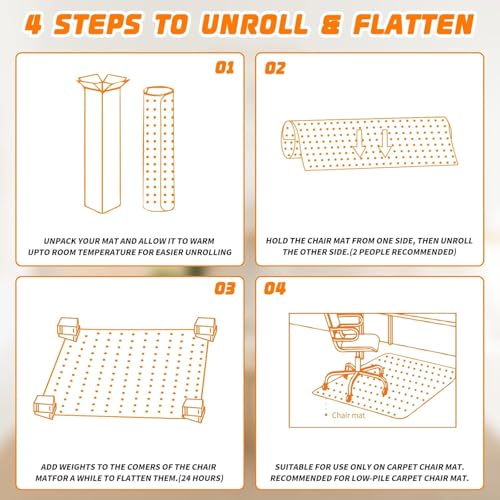 4 STEPS TO UNROLL & FLATTEN

01

UNPACK YOUR MAT AND ALLOW IT TO WARM UPTO ROOM TEMPERATURE FOR EASIER UNROLLING

02

HOLD THE CHAIR MAT FROM ONE SIDE, THEN UNROLL THE OTHER SIDE.(2 PEOPLE RECOMMENDED)

03

ADD WEIGHTS TO THE COMERS OF THE CHAIR MATFOR A WHILE TO FLATTEN THEM.(24 HOURS)

04

Chair mat

SUITABLE FOR USE ONLY ON CARPET CHAIR MAT. RECOMMENDED FOR LOW-PILE CARPET CHAIR MAT.