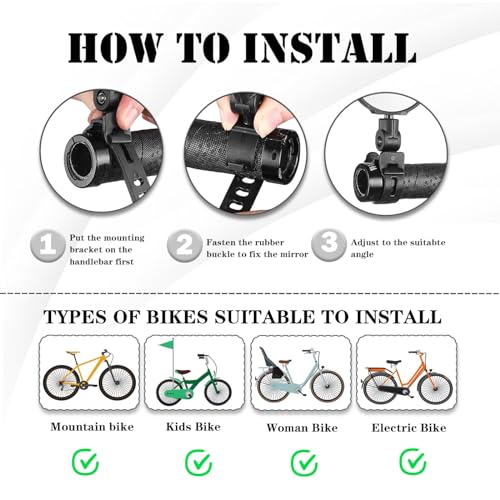 HOW TO INSTALL

1 Put the mounting bracket on the handlebar first

2 Fasten the rubber buckle to fix the mirror

3 Adjust to the suitabte angle

TYPES OF BIKES SUITABLE TO INSTALL

Mountain bike

Kids Bike

Woman Bike

Electric Bike