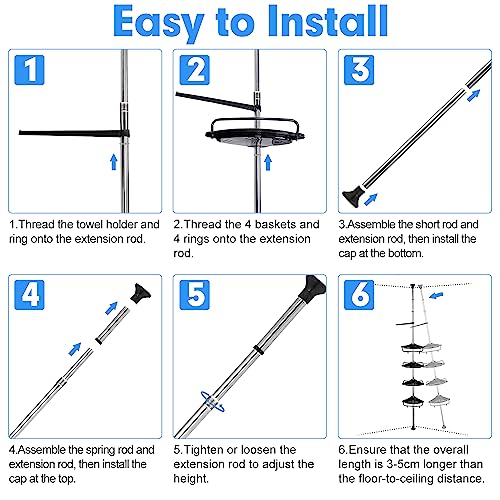 Easy to Install

1

1.Thread the towel holder and ring onto the extension rod.

2

2.Thread the 4 baskets and 4 rings onto the extension rod.

3

3.Assemble the short rod and extension rod, then install the cap at the bottom.

4

4.Assemble the spring rod and extension rod, then install the cap at the top.

5

5.Tighten or loosen the extension rod to adjust the height.

6

6.Ensure that the overall length is 3-5cm longer than the floor-to-ceiling distance.