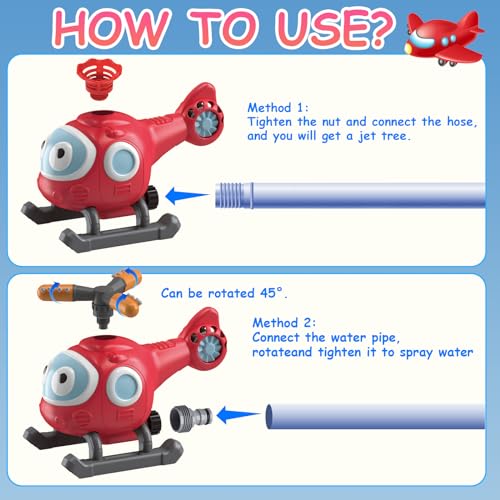 HOW TO USE?

Method 1:
Tighten the nut and connect the hose, and you will get a jet tree.

Can be rotated 45°.

Method 2:
Connect the water pipe, rotateand tighten it to spray water