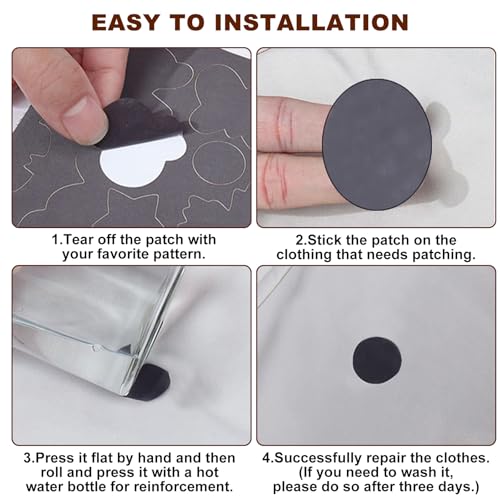 EASY TO INSTALLATION

1.Tear off the patch with your favorite pattern.

2.Stick the patch on the clothing that needs patching.

3.Press it flat by hand and then roll and press it with a hot water bottle for reinforcement.

4.Successfully repair the clothes. (If you need to wash it, please do so after three days.)