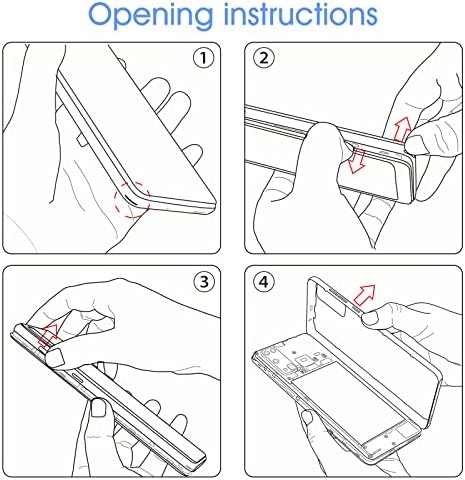 Opening instructions

1

2

3

4