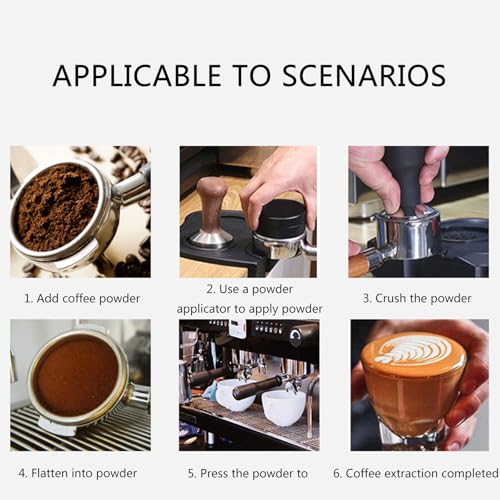 APPLICABLE TO SCENARIOS

1. Add coffee powder

2. Use a powder applicator to apply powder

3. Crush the powder

4. Flatten into powder

5. Press the powder to

6. Coffee extraction completed