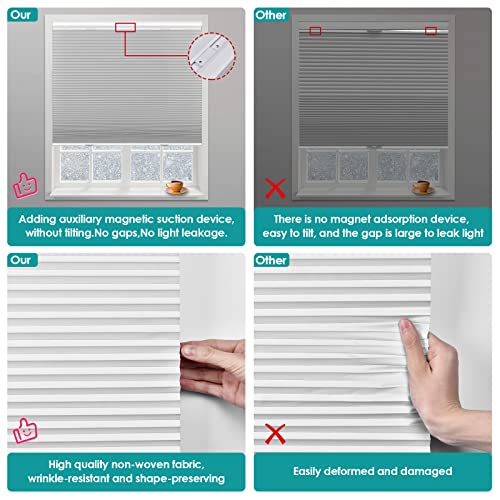 Our

Adding auxiliary magnetic suction device, without tilting.No gaps,No light leakage.

Other

There is no magnet adsorption device, easy to tilt, and the gap is large to leak light

Our

High quality non-woven fabric, wrinkle-resistant and shape-preserving

Other

Easily deformed and damaged