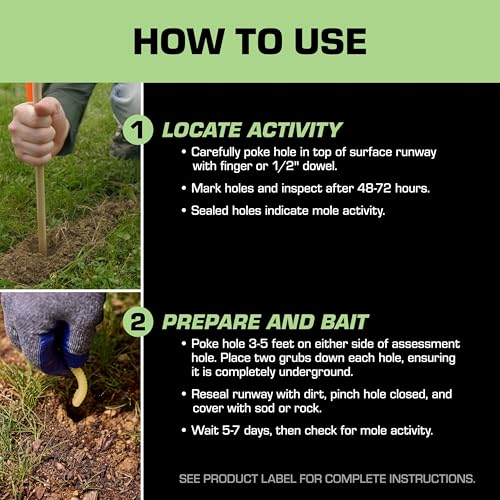 HOW TO USE

1 LOCATE ACTIVITY

• Carefully poke hole in top of surface runway with finger or 1/2" dowel.

• Mark holes and inspect after 48-72 hours.

• Sealed holes indicate mole activity.

2 PREPARE AND BAIT

• Poke hole 3-5 feet on either side of assessment hole. Place two grubs down each hole, ensuring it is completely underground.

• Reseal runway with dirt, pinch hole closed, and cover with sod or rock.

• Wait 5-7 days, then check for mole activity.

SEE PRODUCT LABEL FOR COMPLETE INSTRUCTIONS.