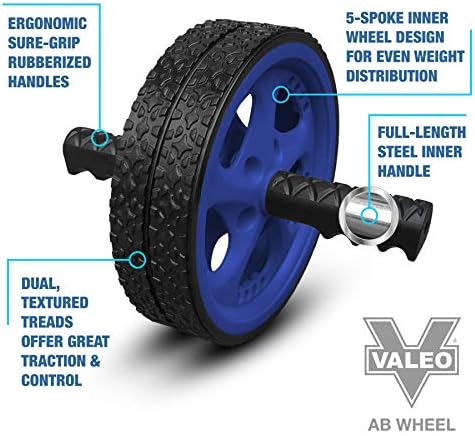 ERGONOMIC SURE-GRIP RUBBERIZED HANDLES

5-SPOKE INNER WHEEL DESIGN FOR EVEN WEIGHT DISTRIBUTION

FULL-LENGTH STEEL INNER HANDLE

DUAL, TEXTURED TREADS OFFER GREAT TRACTION & CONTROL

VALEO

AB WHEEL