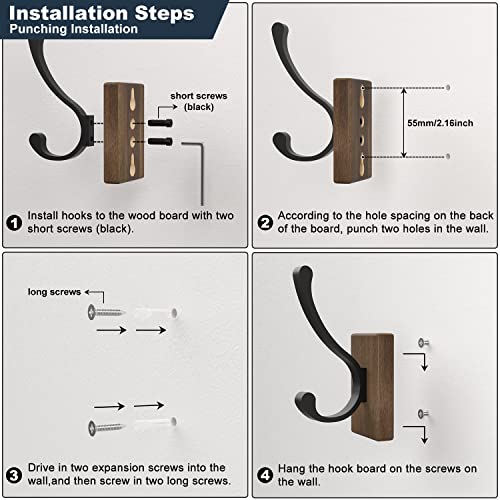 Installation Steps
Punching Installation

short screws (black)

1 Install hooks to the wood board with two short screws (black).

55mm/2.16inch

2 According to the hole spacing on the back of the board, punch two holes in the wall.

long screws

3 Drive in two expansion screws into the wall,and then screw in two long screws.

4 Hang the hook board on the screws on the wall.