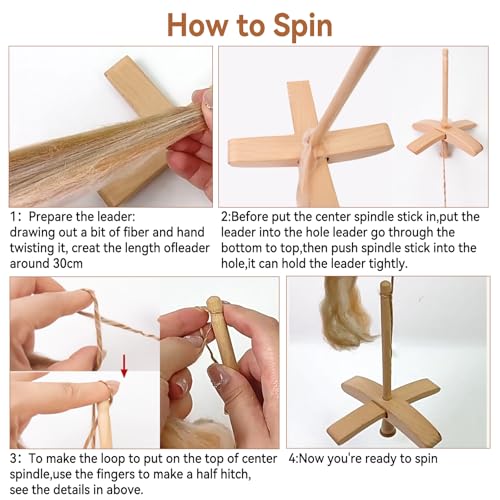 How to Spin

1: Prepare the leader:
drawing out a bit of fiber and hand twisting it, creat the length ofleader around 30cm

2:Before put the center spindle stick in,put the leader into the hole leader go through the bottom to top,then push spindle stick into the hole,it can hold the leader tightly.

3: To make the loop to put on the top of center spindle,use the fingers to make a half hitch, see the details in above.

4:Now you're ready to spin