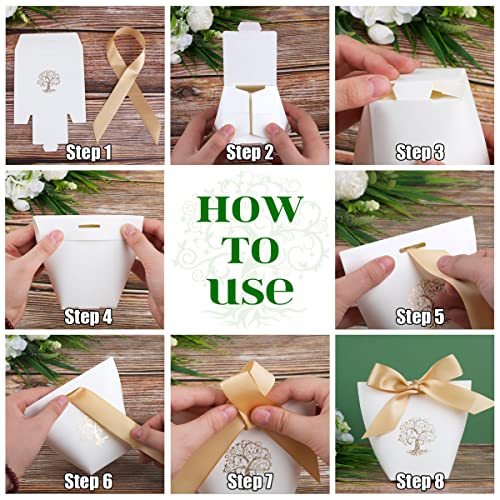 Step 1

Step 2

Step 3

Step 4

HOW TO use

Step 5

Step 6

Step 7

Step 8