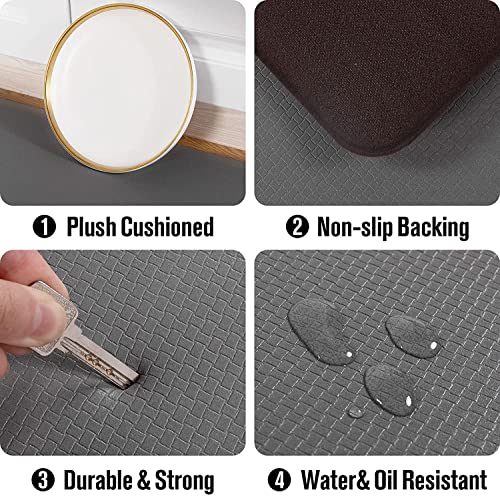 ❶ Plush Cushioned

❷ Non-slip Backing

❸ Durable & Strong

❹ Water& Oil Resistant