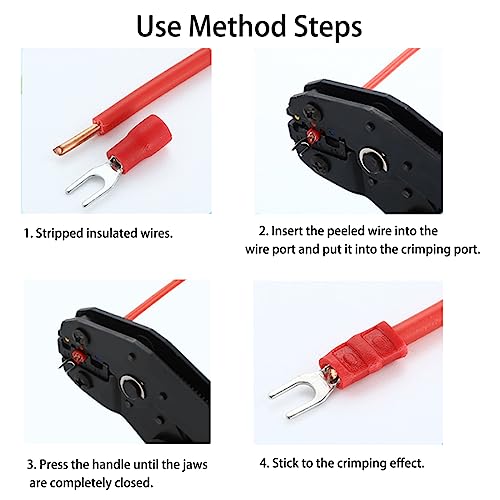 Use Method Steps

1. Stripped insulated wires.

2. Insert the peeled wire into the wire port and put it into the crimping port.

3. Press the handle until the jaws are completely closed.

4. Stick to the crimping effect.