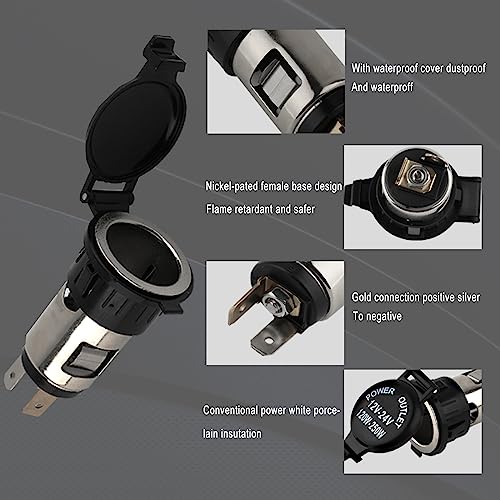 With waterproof cover dustproof
And waterproff

Nickel-pated female base design
Flame retardant and safer

Gold connection positive silver
To negative

Conventional power white porcelain insutation

POWER OUTLET
12V-24V
120W-250W