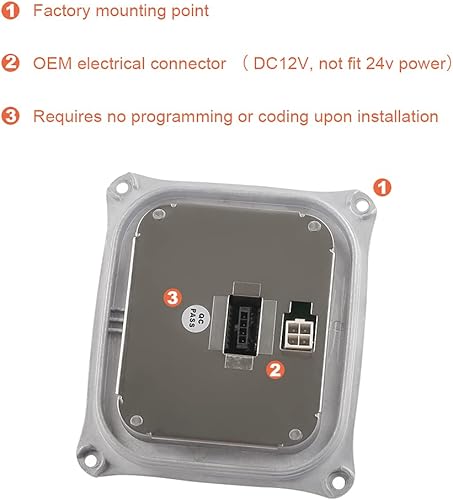 1 Factory mounting point

2 OEM electrical connector （DC12V, not fit 24v power）

3 Requires no programming or coding upon installation

1

3

QC PASS

2