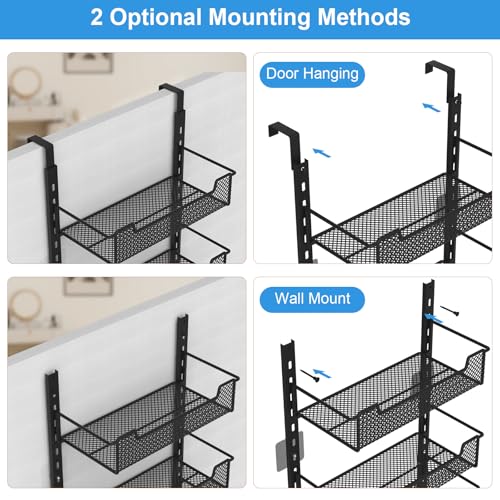 2 Optional Mounting Methods

Door Hanging

Wall Mount