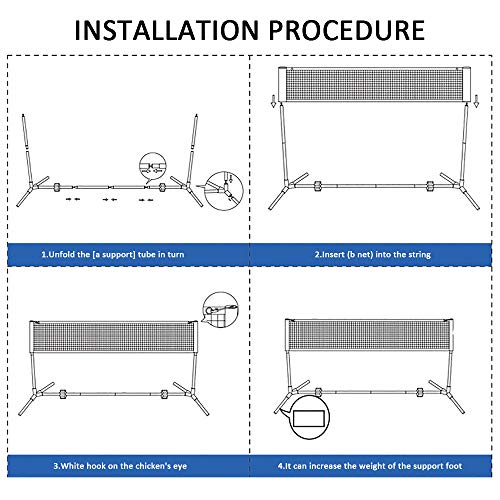 INSTALLATION PROCEDURE

1.Unfold the [a support] tube in turn

2.Insert (b net) into the string

3.White hook on the chicken's eye

4.It can increase the weight of the support foot