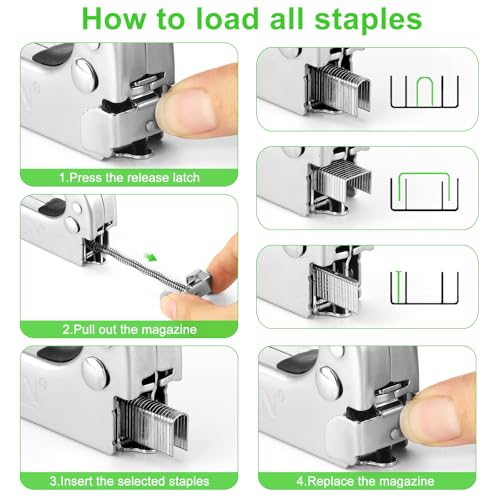 How to load all staples

1.Press the release latch

2.Pull out the magazine

3.Insert the selected staples

4.Replace the magazine