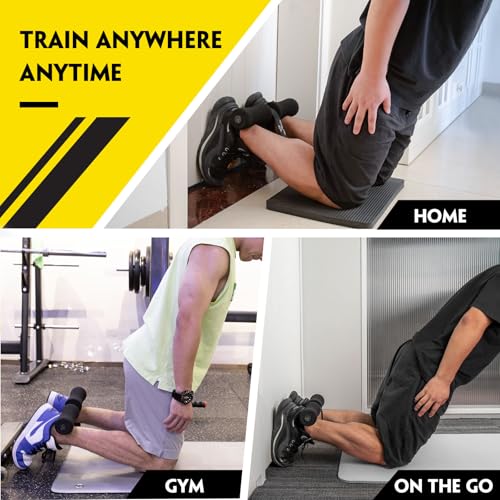 TRAIN ANYWHERE ANYTIME

HOME

GYM

ON THE GO