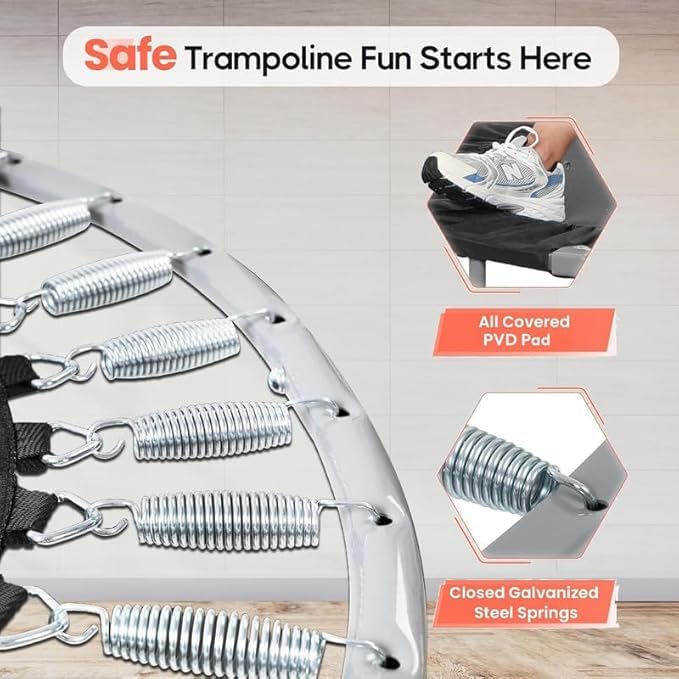 Safe Trampoline Fun Starts Here

N

All Covered PVD Pad

Closed Galvanized Steel Springs