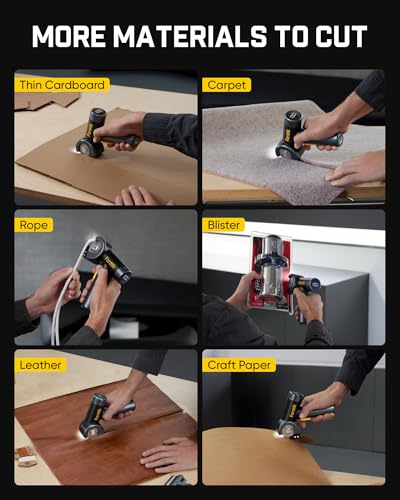 MORE MATERIALS TO CUT

Thin Cardboard

Carpet

Rope

Blister

Leather

Craft Paper