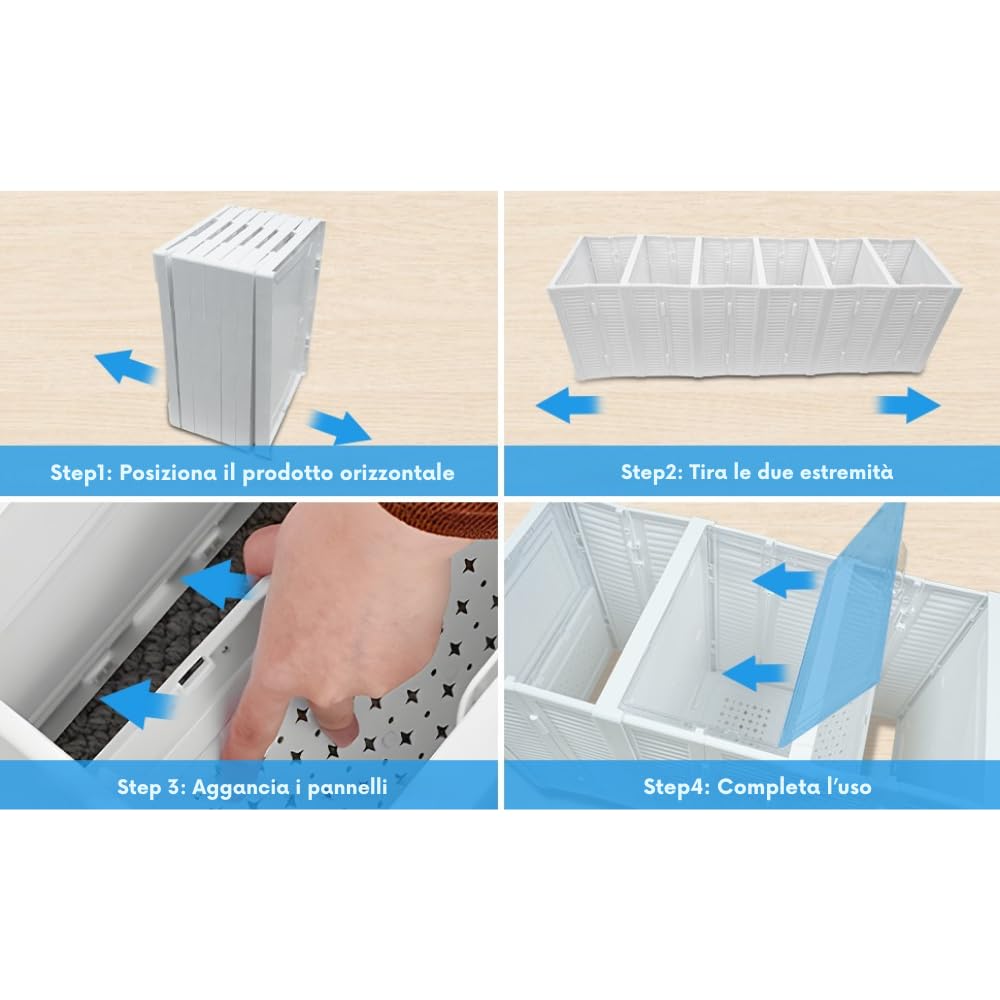 Step1: Posiziona il prodotto orizzontale

Step2: Tira le due estremità

Step 3: Aggancia i pannelli

Step4: Completa l'uso