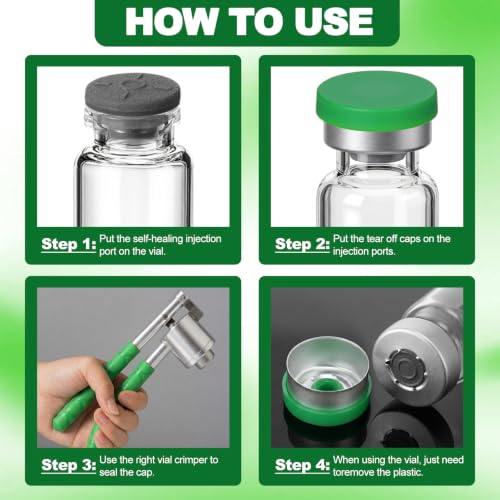 HOW TO USE

Step 1: Put the self-healing injection port on the vial.

Step 2: Put the tear off caps on the injection ports.

Step 3: Use the right vial crimper to seal the cap.

Step 4: When using the vial, just need toremove the plastic.