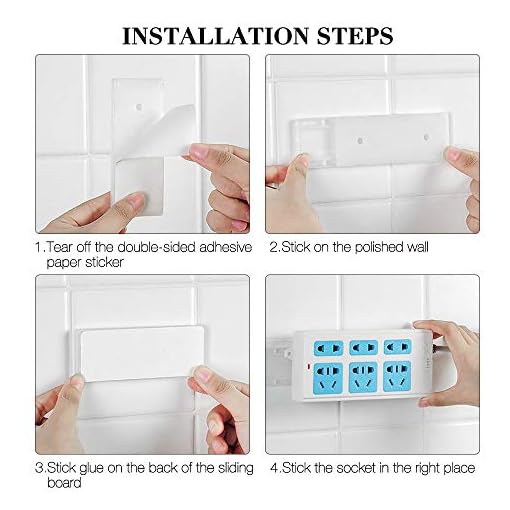 INSTALLATION STEPS

1.Tear off the double-sided adhesive paper sticker

2.Stick on the polished wall

3.Stick glue on the back of the sliding board

4.Stick the socket in the right place