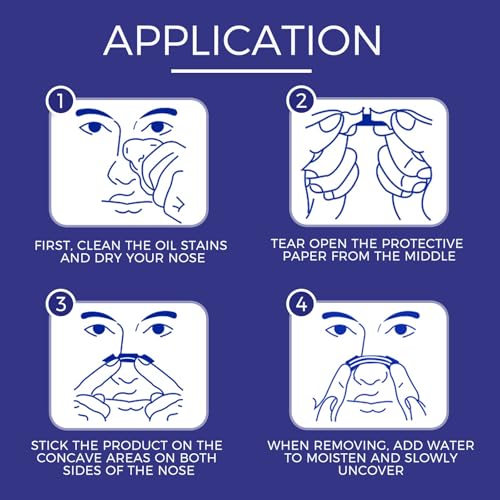 APPLICATION

1

FIRST, CLEAN THE OIL STAINS AND DRY YOUR NOSE

2

TEAR OPEN THE PROTECTIVE PAPER FROM THE MIDDLE

3

STICK THE PRODUCT ON THE CONCAVE AREAS ON BOTH SIDES OF THE NOSE

4

WHEN REMOVING, ADD WATER TO MOISTEN AND SLOWLY UNCOVER