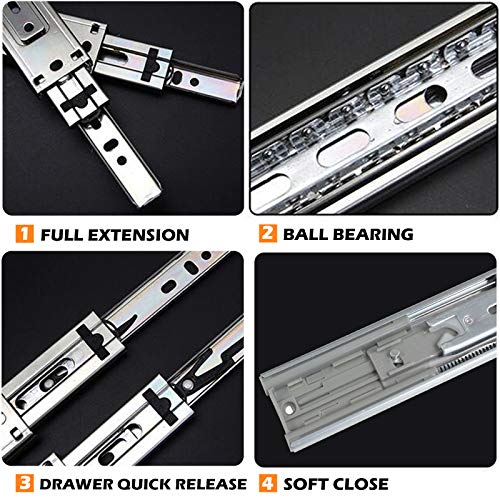 1 FULL EXTENSION

2 BALL BEARING

3 DRAWER QUICK RELEASE

4 SOFT CLOSE