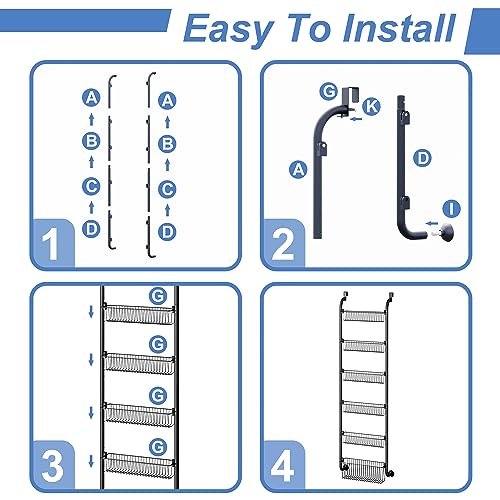 Easy To Install

A
B
C
D
A
B
C
D
1

G
K
A
D
I
2

G
G
G
G
3

4