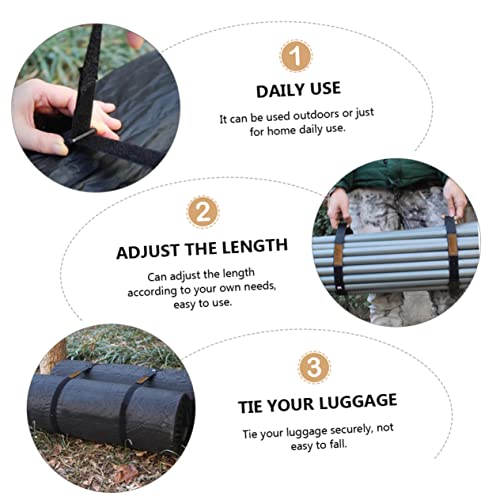 1

DAILY USE

It can be used outdoors or just for home daily use.

2

ADJUST THE LENGTH

Can adjust the length according to your own needs, easy to use.

3

TIE YOUR LUGGAGE

Tie your luggage securely, not easy to fall.