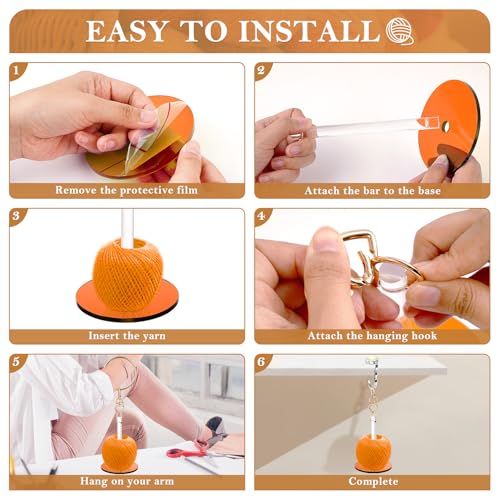 EASY TO INSTALL

1

Remove the protective film

2

Attach the bar to the base

3

Insert the yarn

4

Attach the hanging hook

5

Hang on your arm

6

Complete