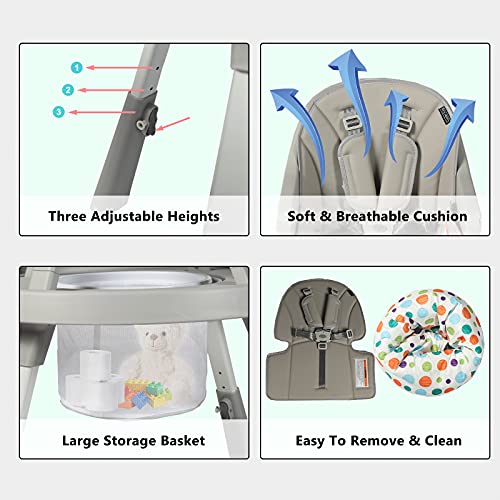 1
2
3
Three Adjustable Heights

Soft & Breathable Cushion

Large Storage Basket

Easy To Remove & Clean