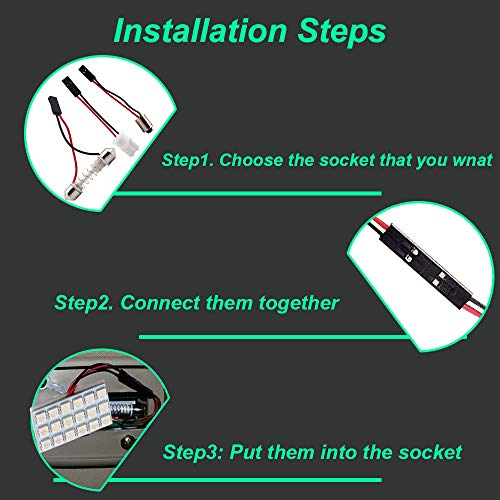 Installation Steps

Step1. Choose the socket that you wnat

Step2. Connect them together

Step3: Put them into the socket