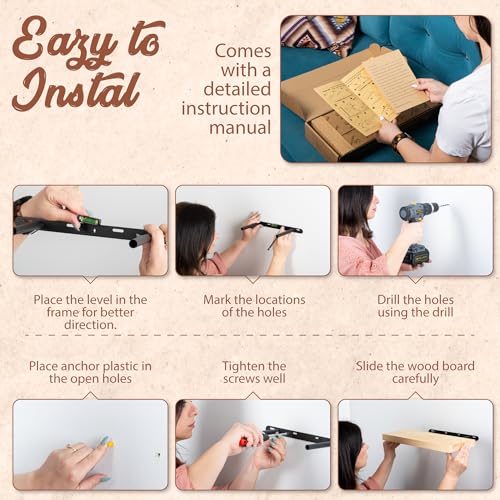 Eazy to Instal

Comes with a detailed instruction manual

Place the level in the frame for better direction.

Mark the locations of the holes

Drill the holes using the drill

Place anchor plastic in the open holes

Tighten the screws well

Slide the wood board carefully