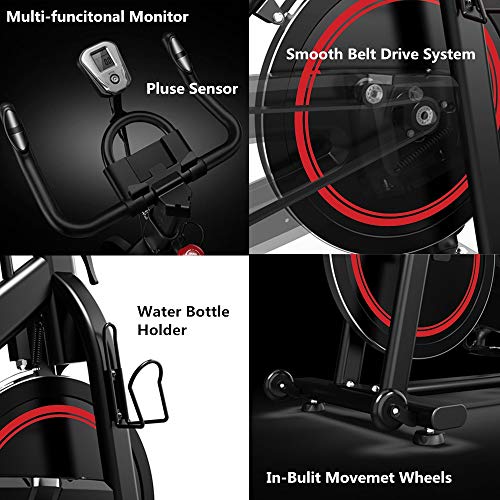 Multi-funcitonal Monitor

Pluse Sensor

Smooth Belt Drive System

Water Bottle Holder

In-Bulit Movemet Wheels