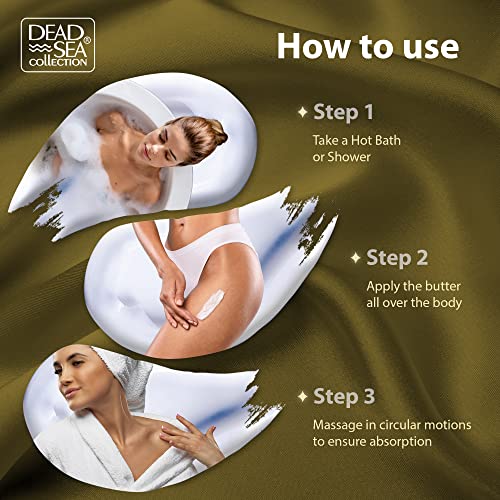 DEAD SEA® collection

How to use

Step 1

Take a Hot Bath or Shower

Step 2

Apply the butter all over the body

Step 3

Massage in circular motions to ensure absorption