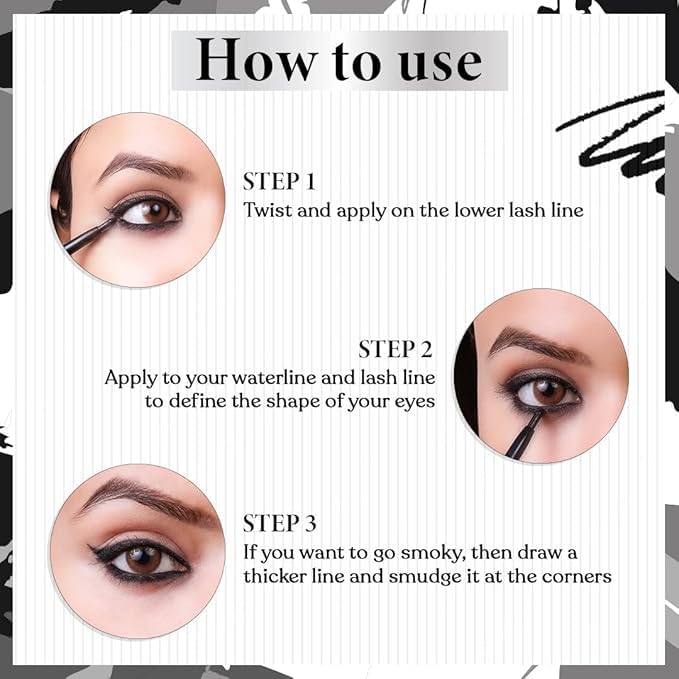 How to use

STEP 1
Twist and apply on the lower lash line

STEP 2
Apply to your waterline and lash line to define the shape of your eyes

STEP 3
If you want to go smoky, then draw a thicker line and smudge it at the corners