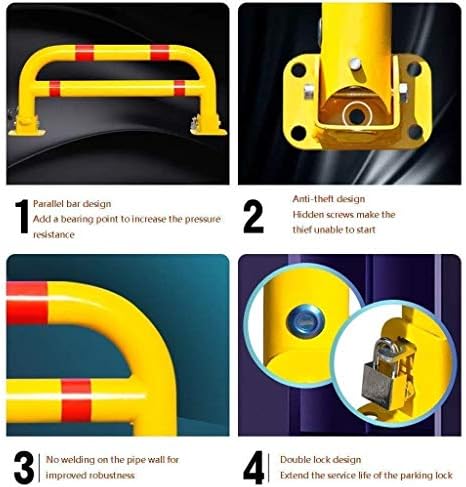 1 Parallel bar design
Add a bearing point to increase the pressure resistance

2 Anti-theft design
Hidden screws make the thief unable to start

3 No welding on the pipe wall for improved robustness

4 Double lock design
Extend the service life of the parking lock