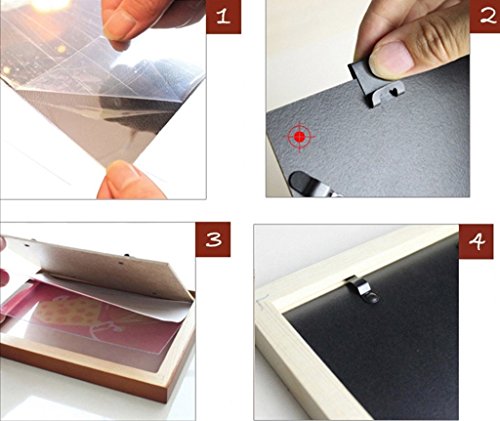 1

2

3

4