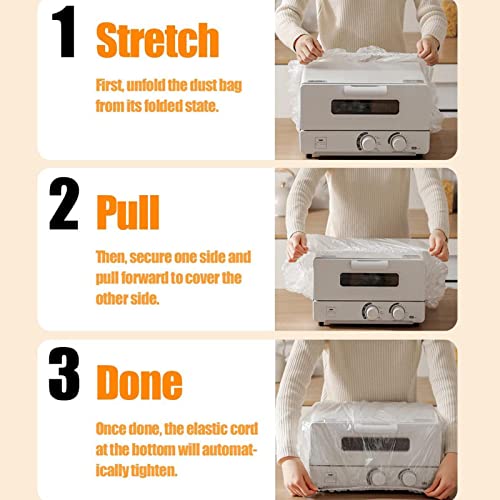 1 Stretch

First, unfold the dust bag from its folded state.

2 Pull

Then, secure one side and pull forward to cover the other side.

3 Done

Once done, the elastic cord at the bottom will automatically tighten.