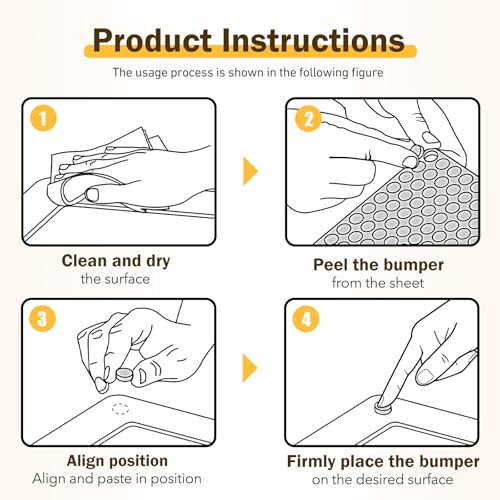 Product Instructions

The usage process is shown in the following figure

1

Clean and dry
the surface

2

Peel the bumper
from the sheet

3

Align position
Align and paste in position

4

Firmly place the bumper
on the desired surface